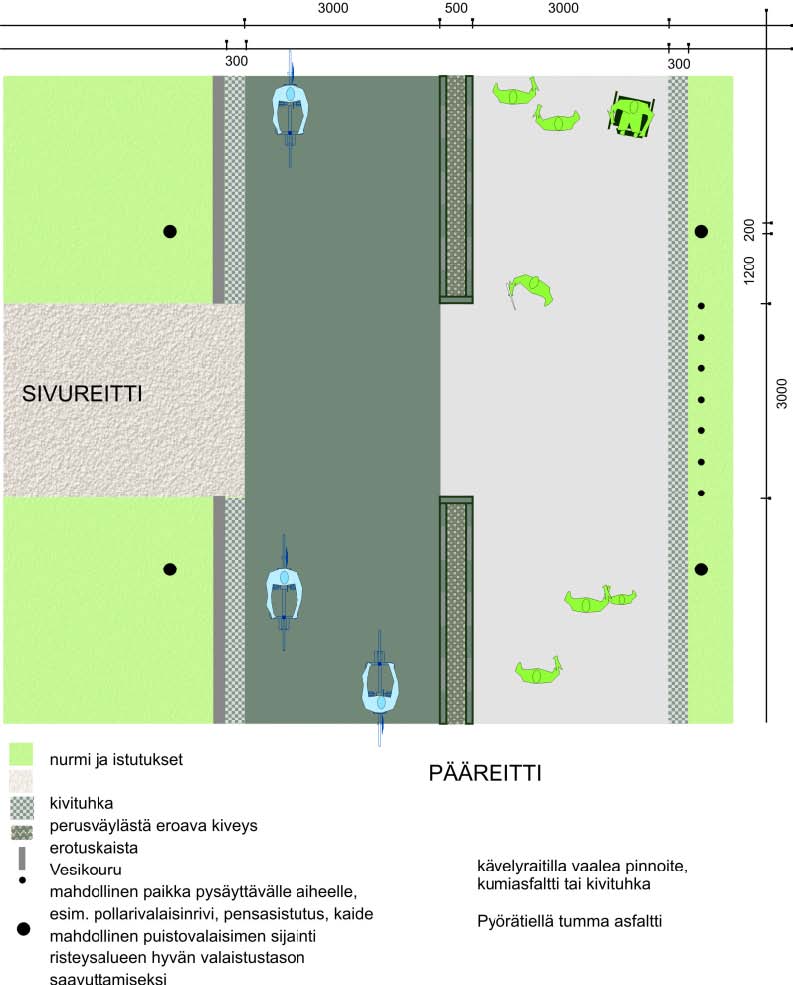 3000
500
3000
300
300
200
1200
3000

SIVUREITTI

PÄÄREITTI

nurmi ja istutukset
kivituhka
perusväylästä eroava kiveys
erotuskaista
Vesikouru
mahdollinen paikka pysäyttävälle aiheelle, esim. pollarivalaisinrivi, pensasistutus, kaide
mahdollinen puistovalaisimen sijainti risteysalueen hyvän valaistustason saavuttamiseksi

kävelyraitilla vaalea pinnoite, kumiasfaltti tai kivituhka

Pyörätiellä tumma asfaltti